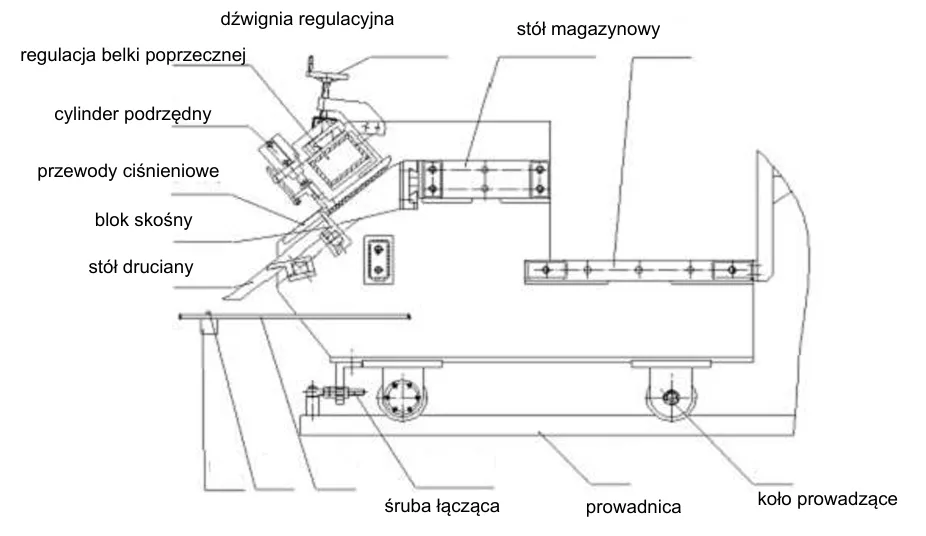 dźwignia regulacyjna
regulacja belki poprzecznej
stół magazynowy
cylinder podrzędny
przewody ciśnieniowe
blok skośny
stół druciany
śruba łącząca
prowadnica
koło prowadzące